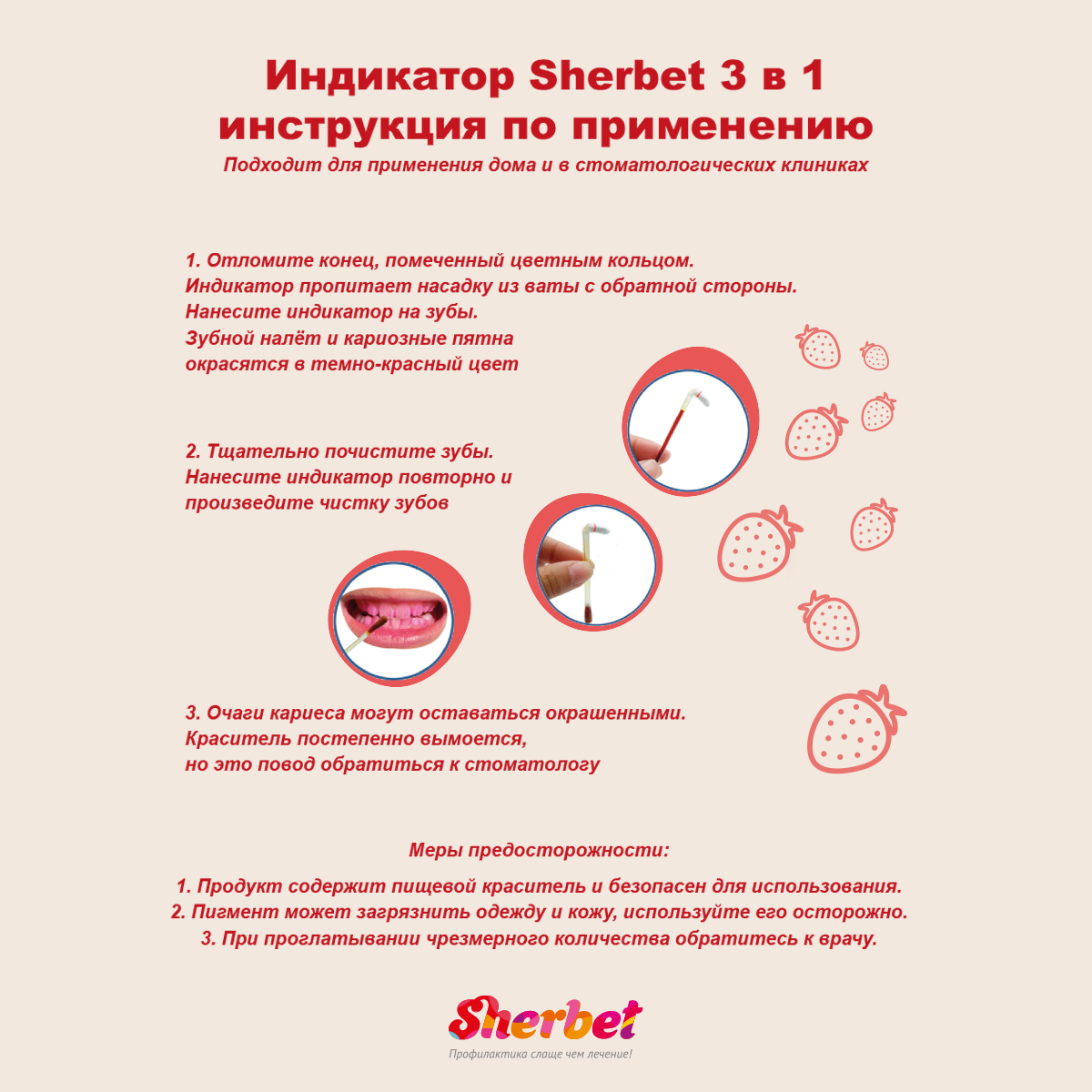 Индикатор Sherbet 3 в 1
инструкция по применению
Подходит для применения дома и в стоматологических клиниках

1. Отломите конец, помеченный цветным кольцом.
Индикатор пропитает насадку из ваты с обратной стороны.
Нанесите индикатор на зубы.
Зубной налёт и кариозные пятна
окрасятся в темно-красный цвет

2. Тщательно почистите зубы.
Нанесите индикатор повторно и
произведите чистку зубов

3. Очаги кариеса могут оставаться окрашенными.
Краситель постепенно вымоется,
но это повод обратиться к стоматологу

Меры предосторожности:

1. Продукт содержит пищевой краситель и безопасен для использования.
2. Пигмент может загрязнить одежду и кожу, используйте его осторожно.
3. При проглатывании чрезмерного количества обратитесь к врачу.

Sherbet
Профилактика слаще чем лечение!